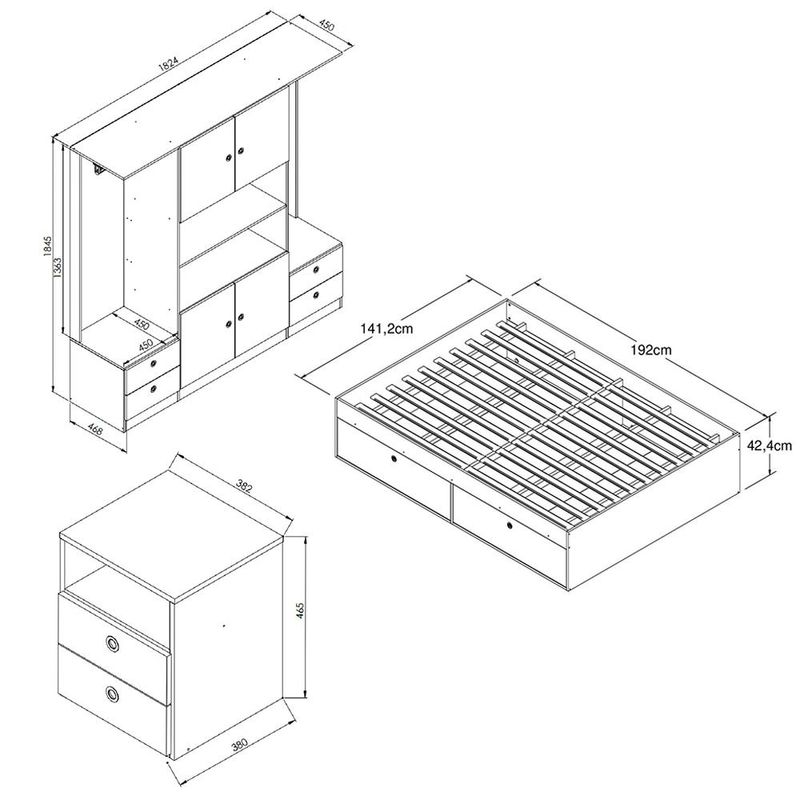 1824
450
1845
1363
450
450
468
141,2cm
192cm
42,4cm
382
465
380